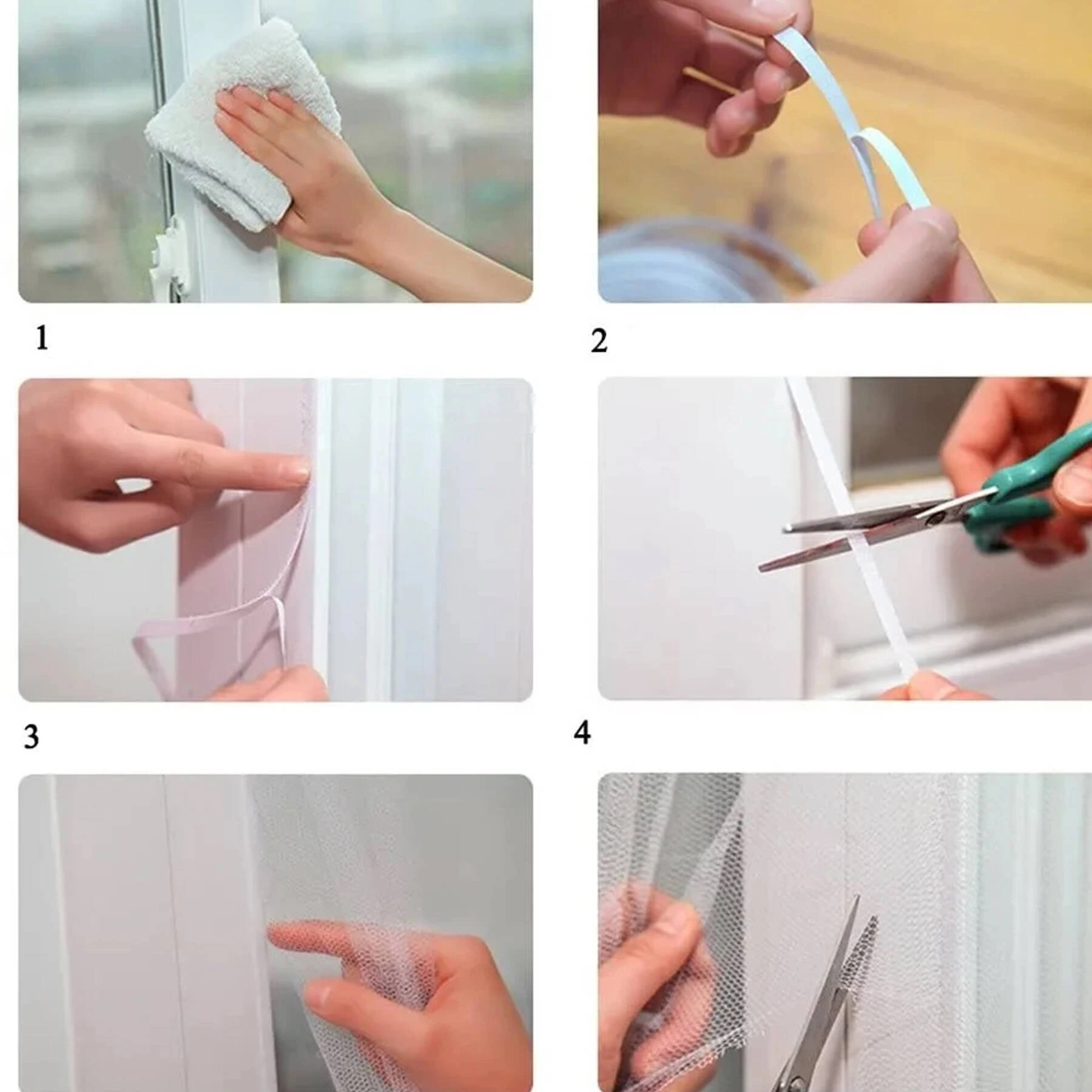 1

2

3

4